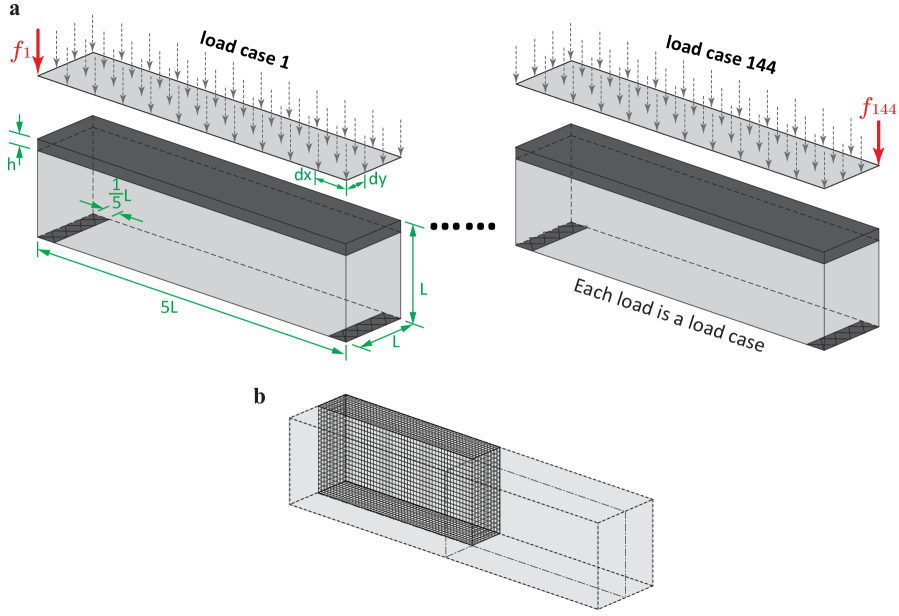 a

$f_1$

load case 1

h

dx

dy

$\frac{1}{5}$L

5L

L

L

......

load case 144

$f_{144}$

Each load is a load case

b