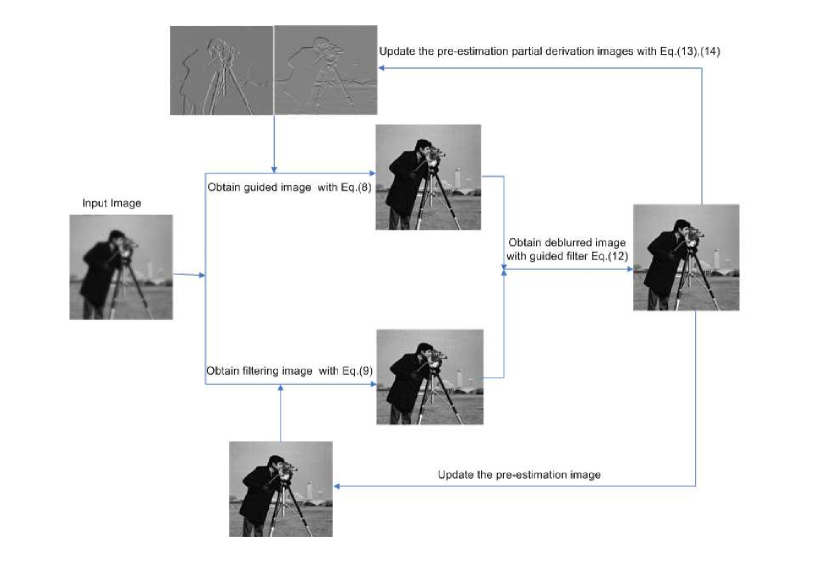 Update the pre-estimation partial derivation images with Eq.(13),(14)

Input Image

Obtain guided image with Eq.(8)

Obtain deblurred image with guided filter Eq.(12)

Obtain filtering image with Eq.(9)

Update the pre-estimation image