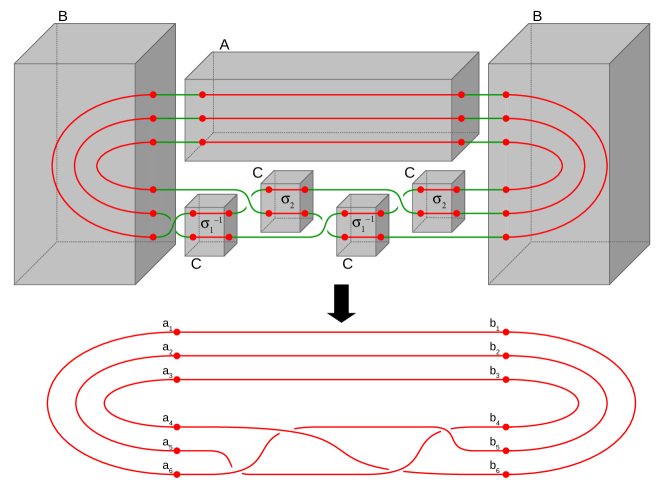 B
A
B
C
C
$\sigma_2$
$\sigma_2$
$\sigma_1^{-1}$
$\sigma_1^{-1}$
C
C
$a_1$
$a_2$
$a_3$
$a_4$
$a_5$
$a_6$
$b_1$
$b_2$
$b_3$
$b_4$
$b_5$
$b_6$