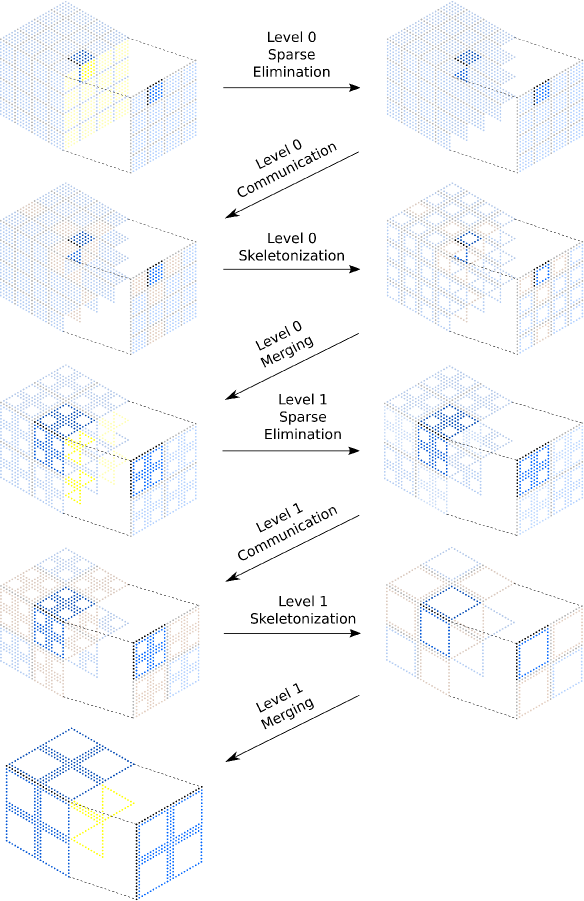 Level 0
Sparse
Elimination

Level 0
Communication

Level 0
Skeletonization

Level 0
Merging

Level 1
Sparse
Elimination

Level 1
Communication

Level 1
Skeletonization

Level 1
Merging