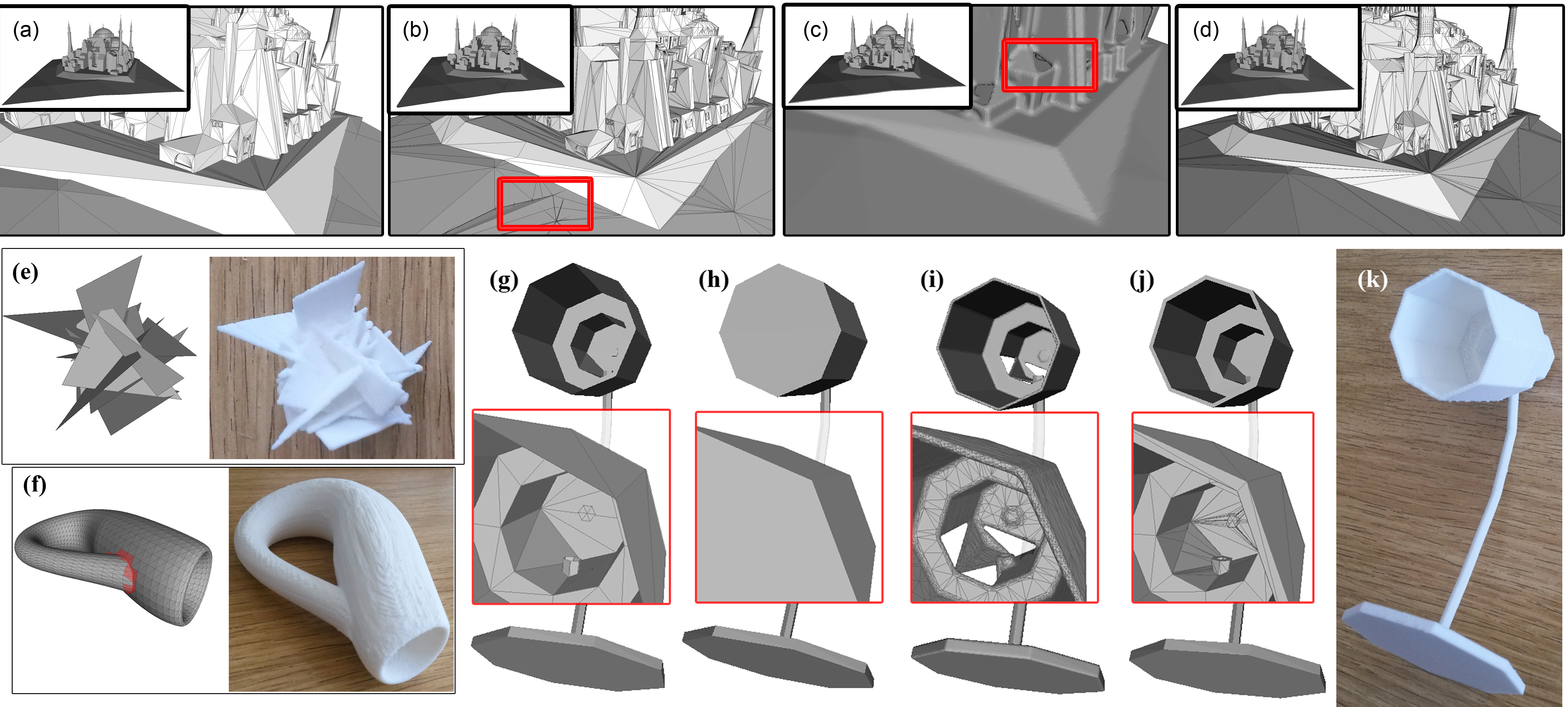 (a)

(b)

(c)

(d)

(e)

(f)

(g)

(h)

(i)

(j)

(k)