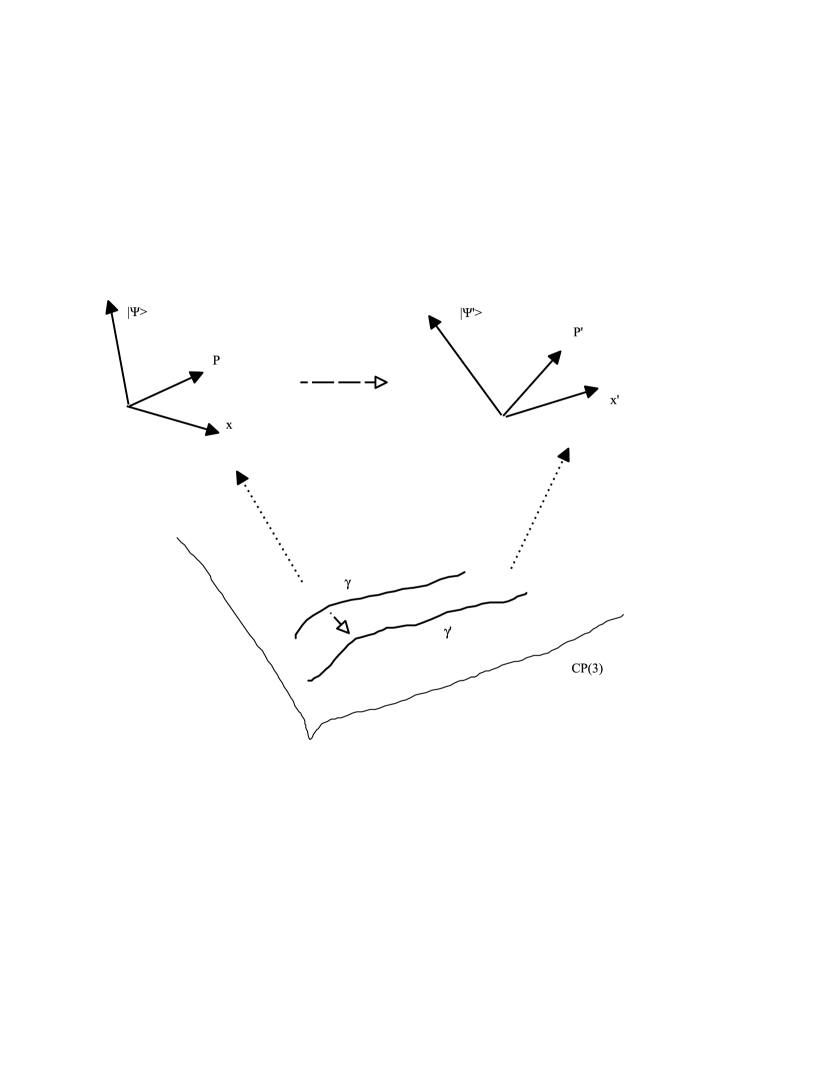 |Ψ>

P

x

|Ψ'>

P'

x'

γ

γ'

CP(3)