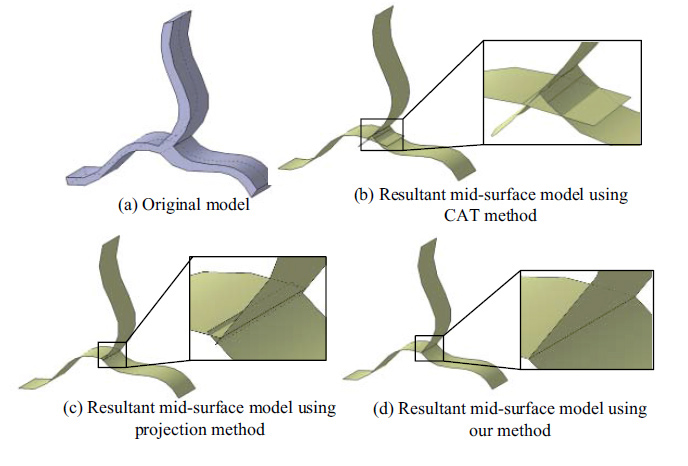 (a) Original model

(b) Resultant mid-surface model using CAT method

(c) Resultant mid-surface model using projection method

(d) Resultant mid-surface model using our method