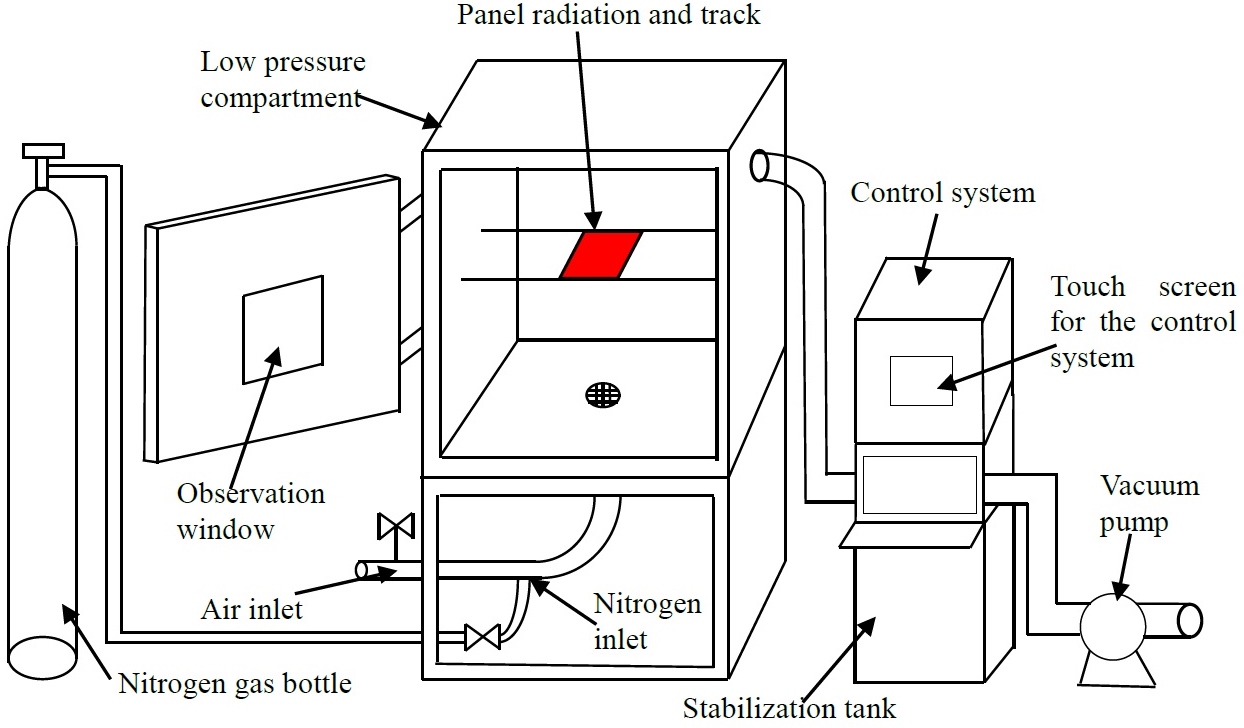 Panel radiation and track

Low pressure compartment

Control system

Touch screen for the control system

Observation window

Vacuum pump

Air inlet

Nitrogen inlet

Nitrogen gas bottle

Stabilization tank