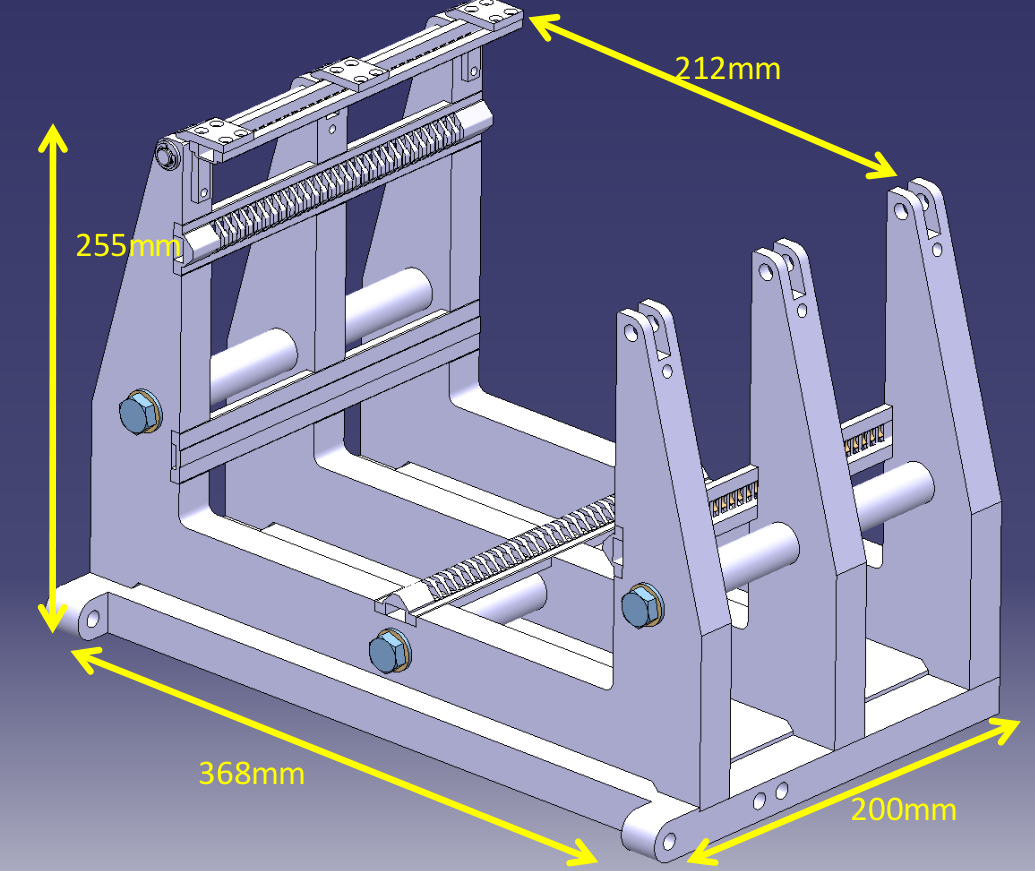 212mm

255mm

368mm

200mm