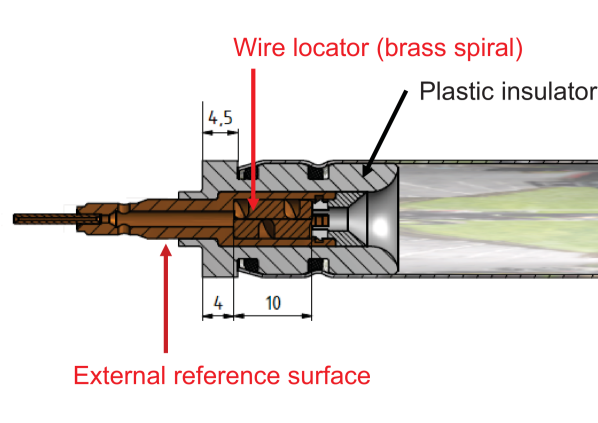 Wire locator (brass spiral)

Plastic insulator

4,5

4

10

External reference surface