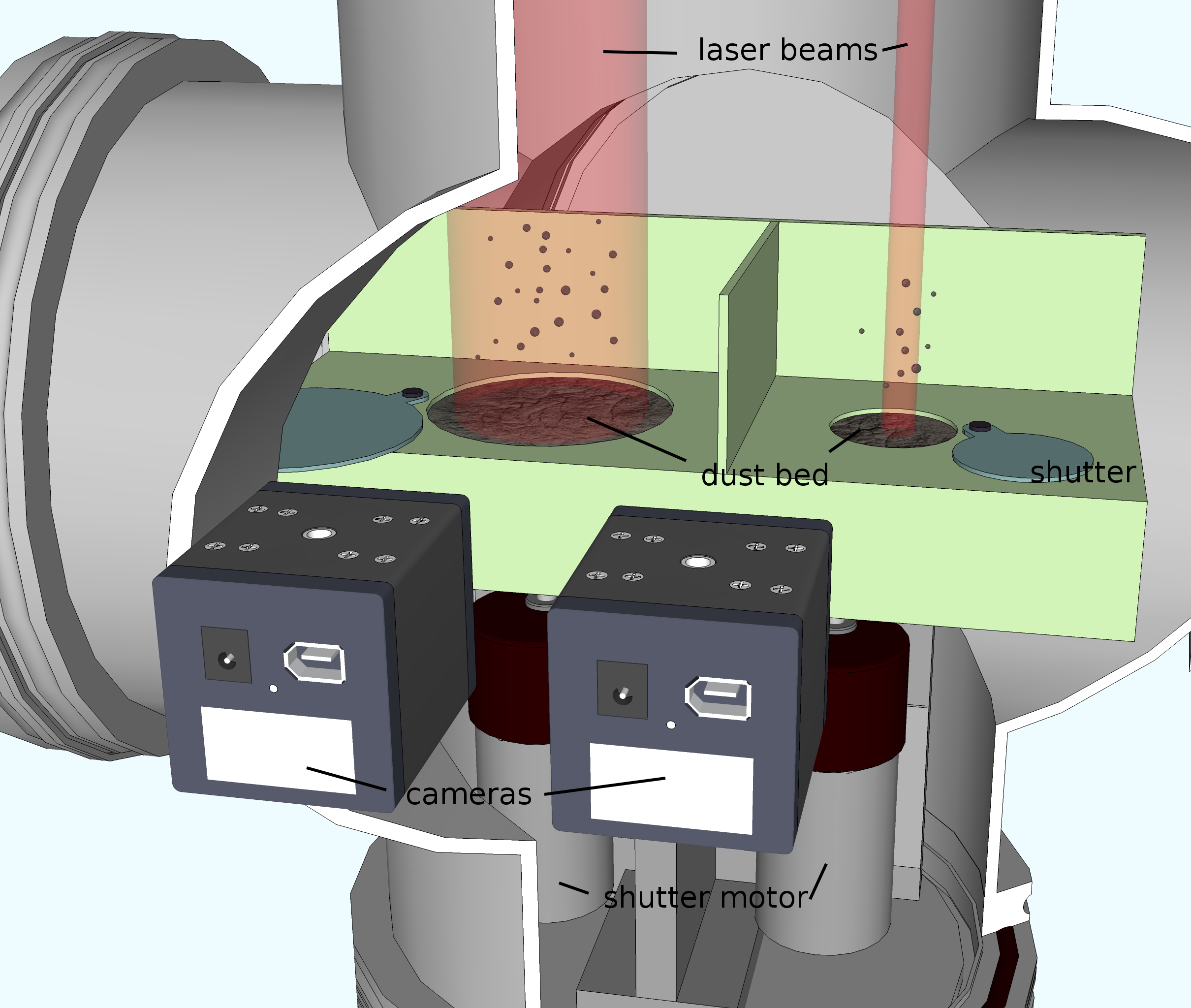 laser beams

dust bed

shutter

cameras

shutter motor