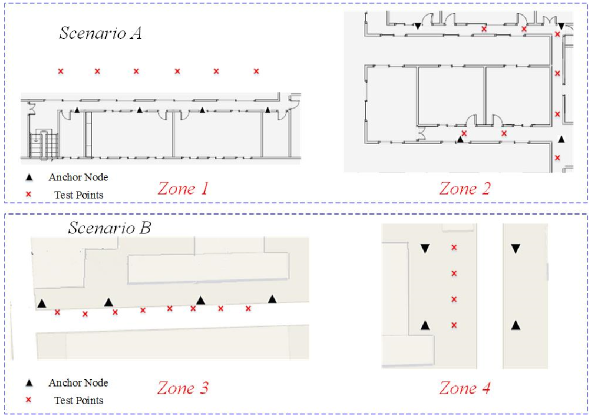 Scenario A

Anchor Node
Test Points

Zone 1

Zone 2

Scenario B

Anchor Node
Test Points

Zone 3

Zone 4