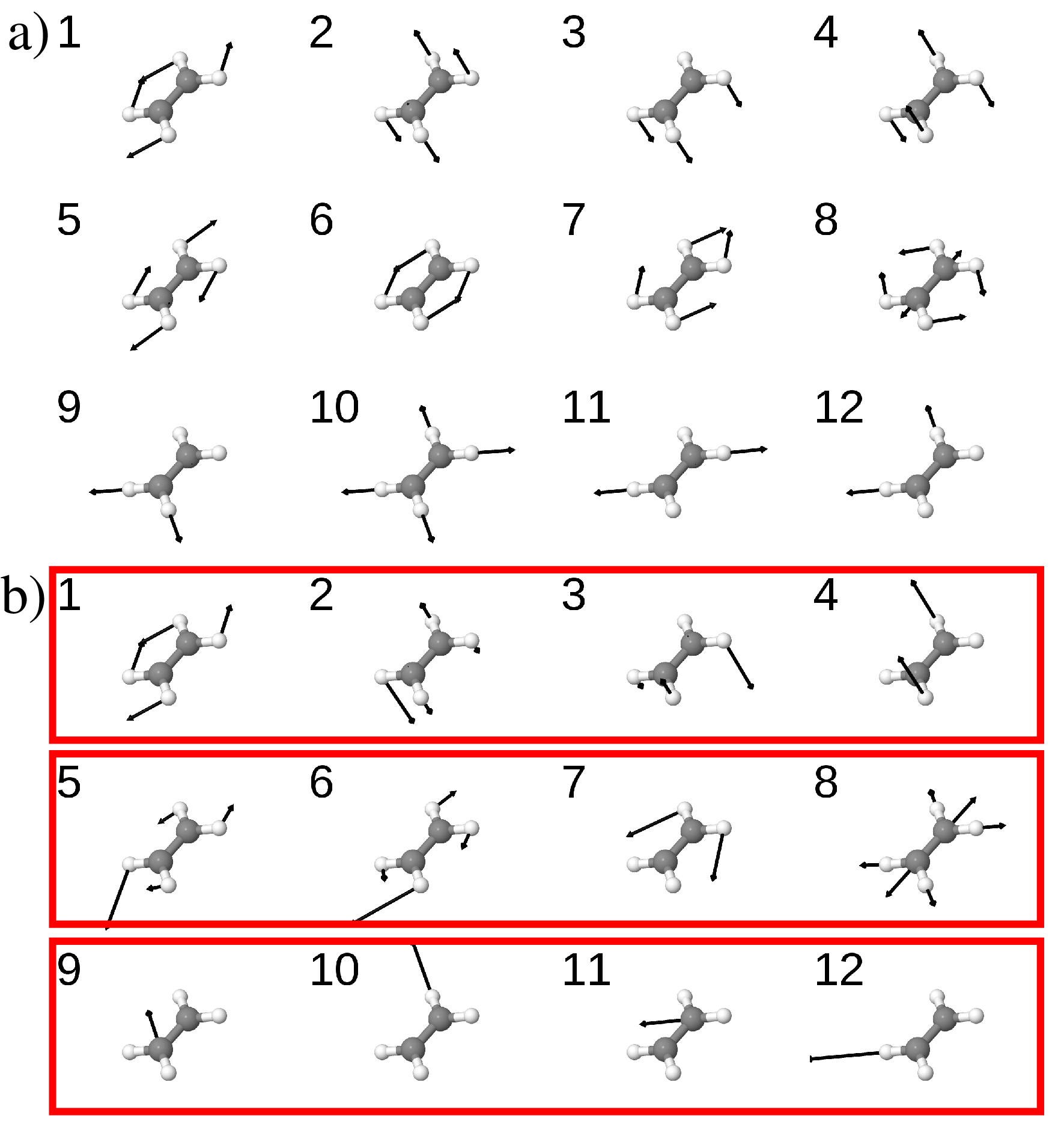 a) 1 2 3 4

5 6 7 8

9 10 11 12

b) 1 2 3 4

5 6 7 8

9 10 11 12