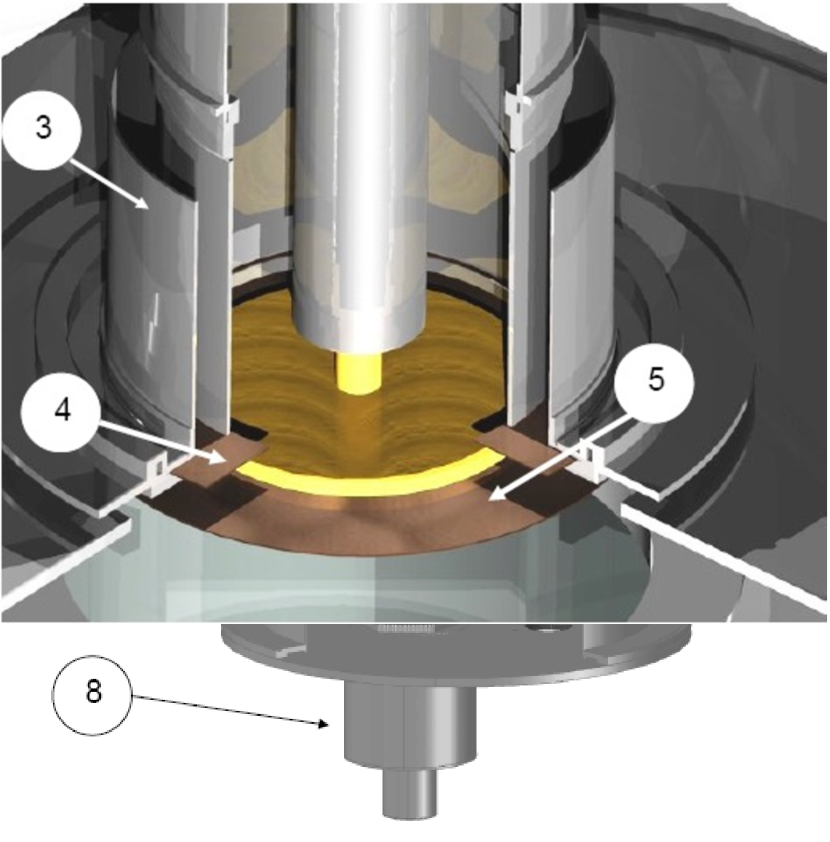 3

4

5

8