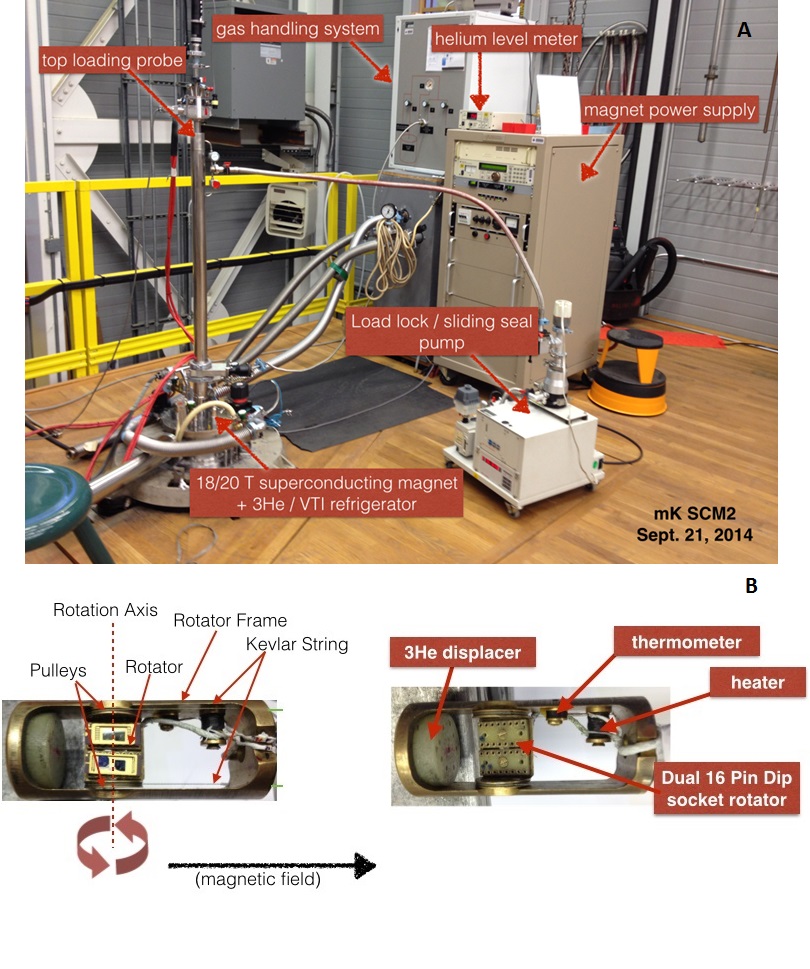 A

gas handling system

top loading probe

helium level meter

magnet power supply

Load lock / sliding seal pump

18/20 T superconducting magnet + 3He / VTI refrigerator

mK SCM2
Sept. 21, 2014

B

Rotation Axis

Rotator Frame

Kevlar String

Pulleys

Rotator

(magnetic field)

3He displacer

thermometer

heater

Dual 16 Pin Dip socket rotator