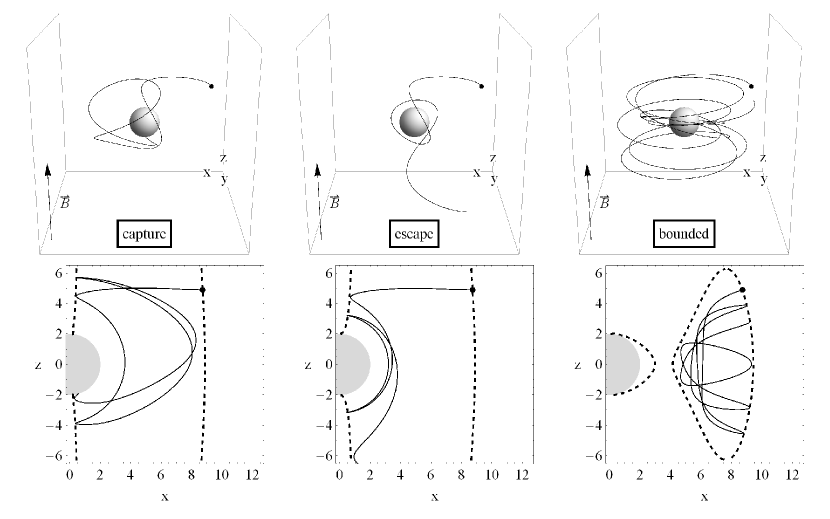 z
x y
$\vec{B}$
capture

z
x y
$\vec{B}$
escape

z
x y
$\vec{B}$
bounded

6
4
2
0
-2
-4
-6
z
0 2 4 6 8 10 12
x

6
4
2
0
-2
-4
-6
z
0 2 4 6 8 10 12
x

6
4
2
0
-2
-4
-6
z
0 2 4 6 8 10 12
x