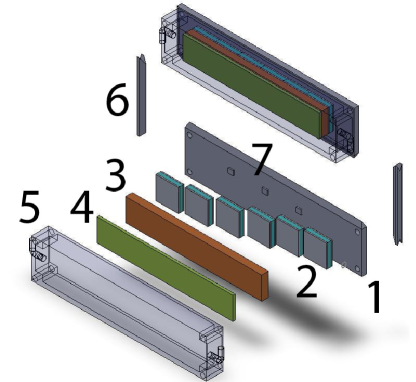 6
7
3
5
4
2
1