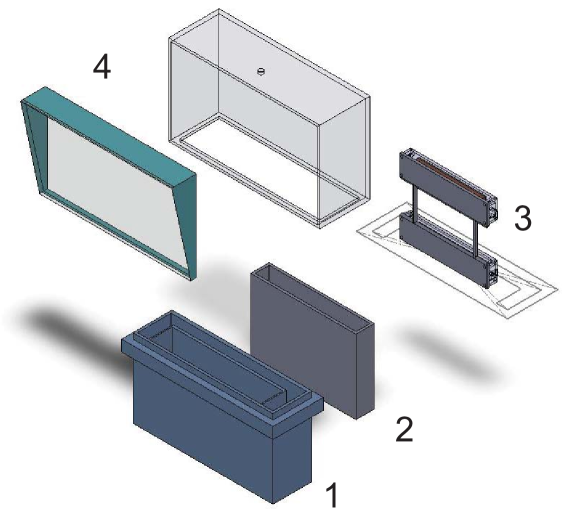 4

3

2

1