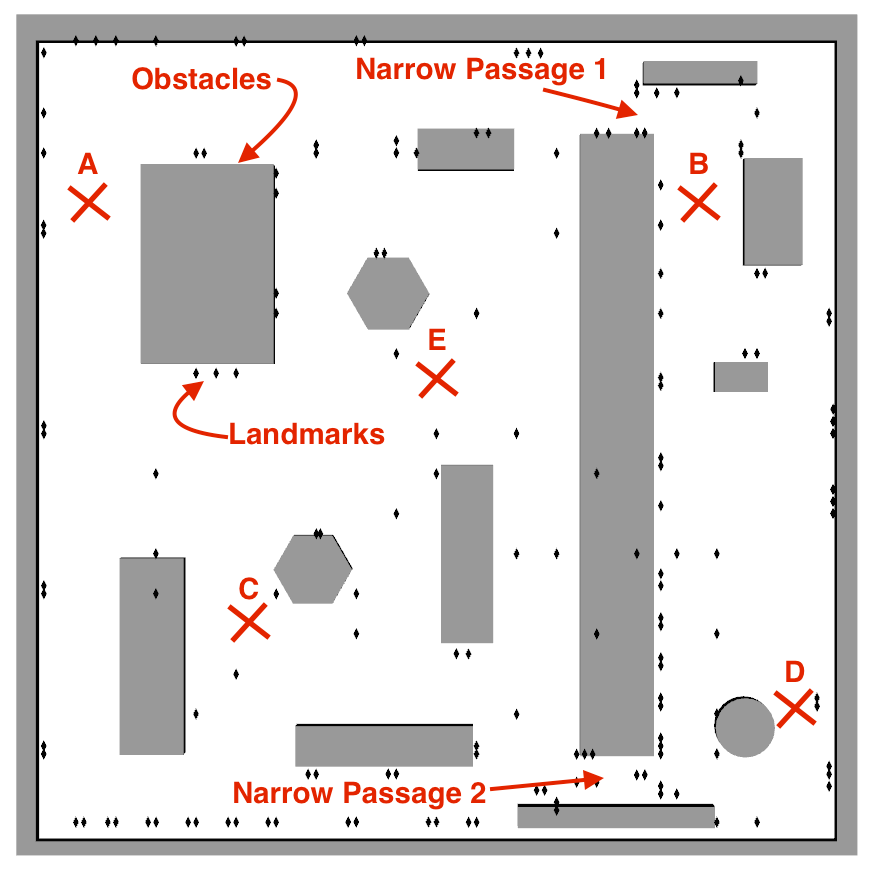 Obstacles

Narrow Passage 1

A

B

E

Landmarks

C

D

Narrow Passage 2