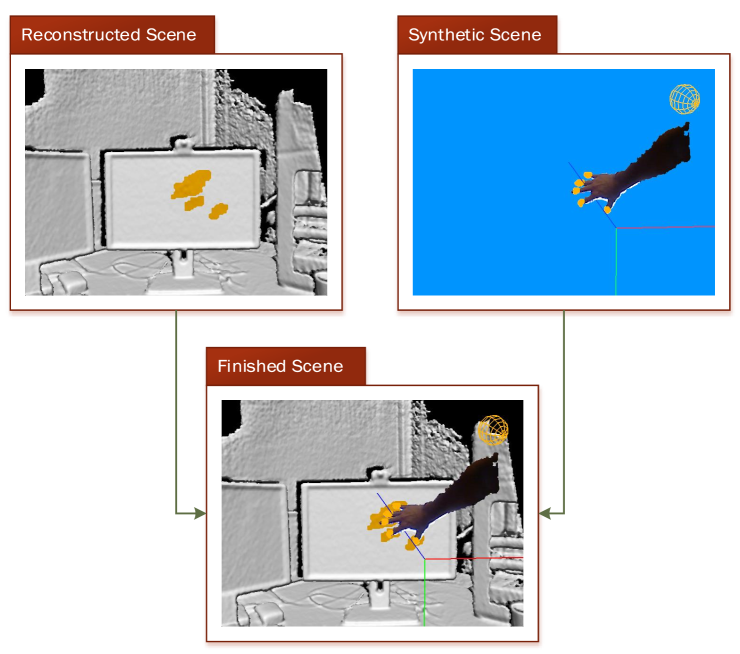 Reconstructed Scene

Synthetic Scene

Finished Scene