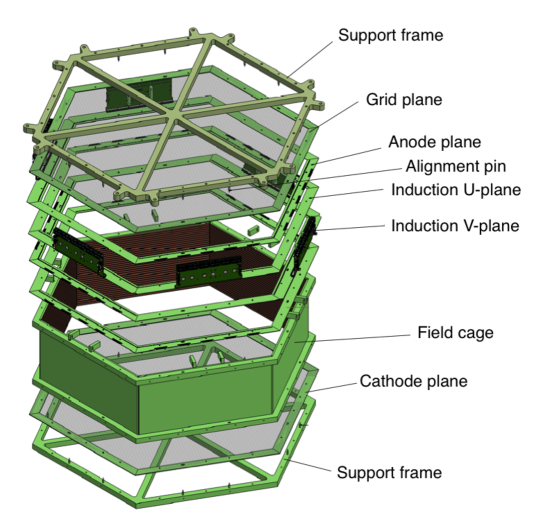 Support frame
Grid plane
Anode plane
Alignment pin
Induction U-plane
Induction V-plane
Field cage
Cathode plane
Support frame