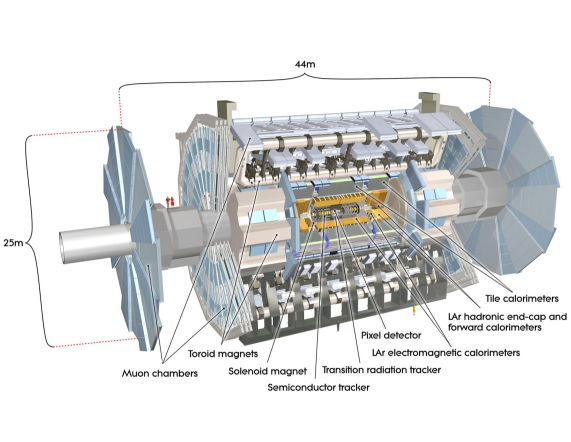 44m

25m

Tile calorimeters

LAr hadronic end-cap and forward calorimeters

Pixel detector

LAr electromagnetic calorimeters

Toroid magnets

Muon chambers

Solenoid magnet

Transition radiation tracker

Semiconductor tracker