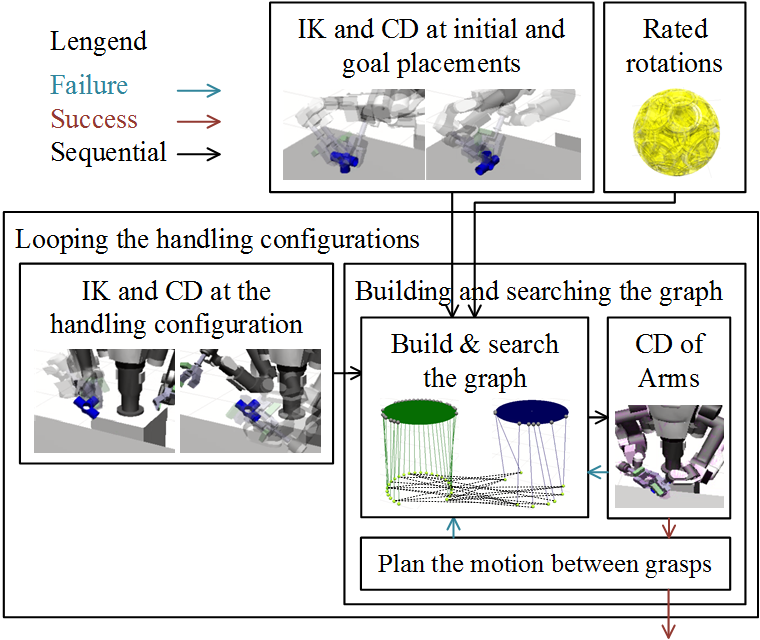 Lengend
Failure
Success
Sequential

IK and CD at initial and goal placements

Rated rotations

Looping the handling configurations

IK and CD at the handling configuration

Building and searching the graph

Build & search the graph

CD of Arms

Plan the motion between grasps