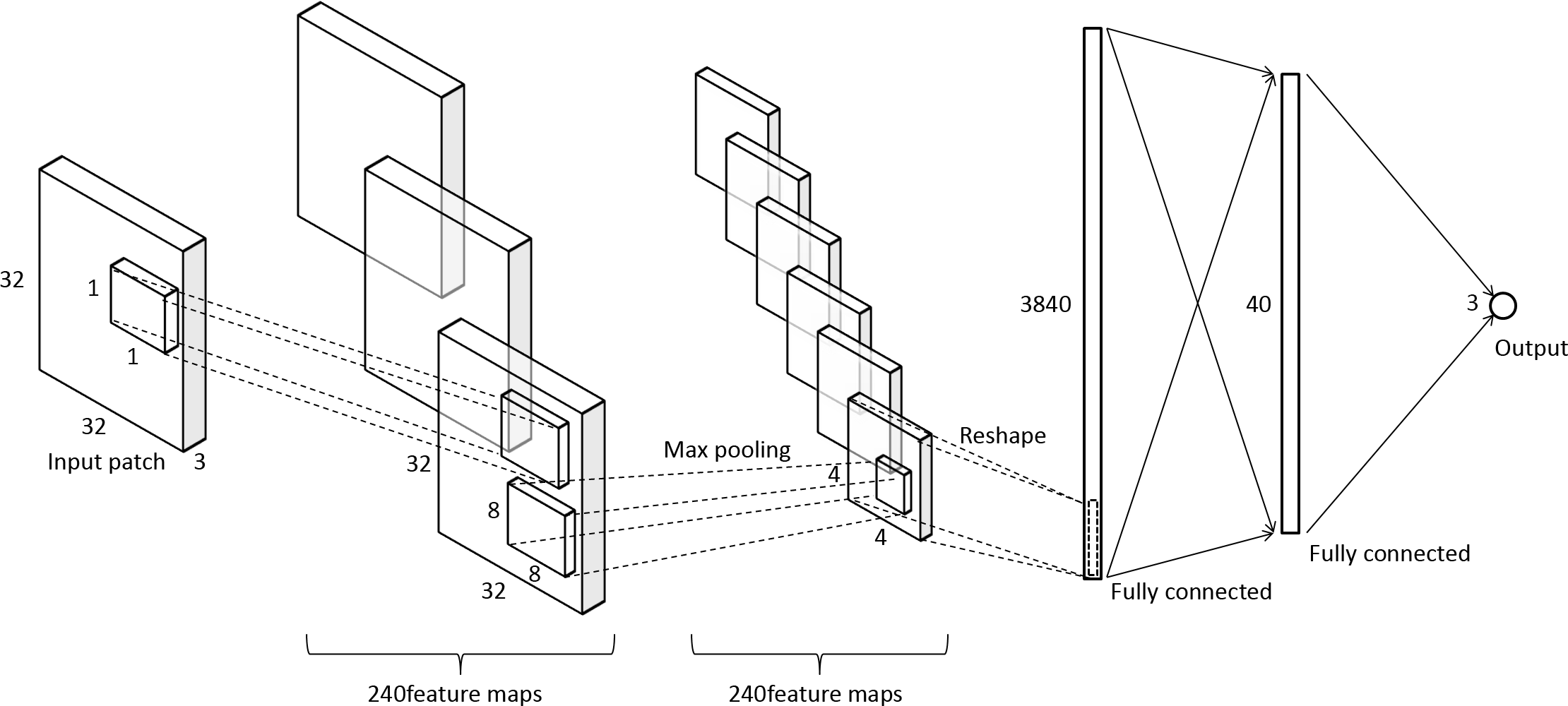 32

1

1

32

Input patch

3

32

8

8

32

Max pooling

4

4

Reshape

3840

40

3

Output

Fully connected

Fully connected

240feature maps

240feature maps