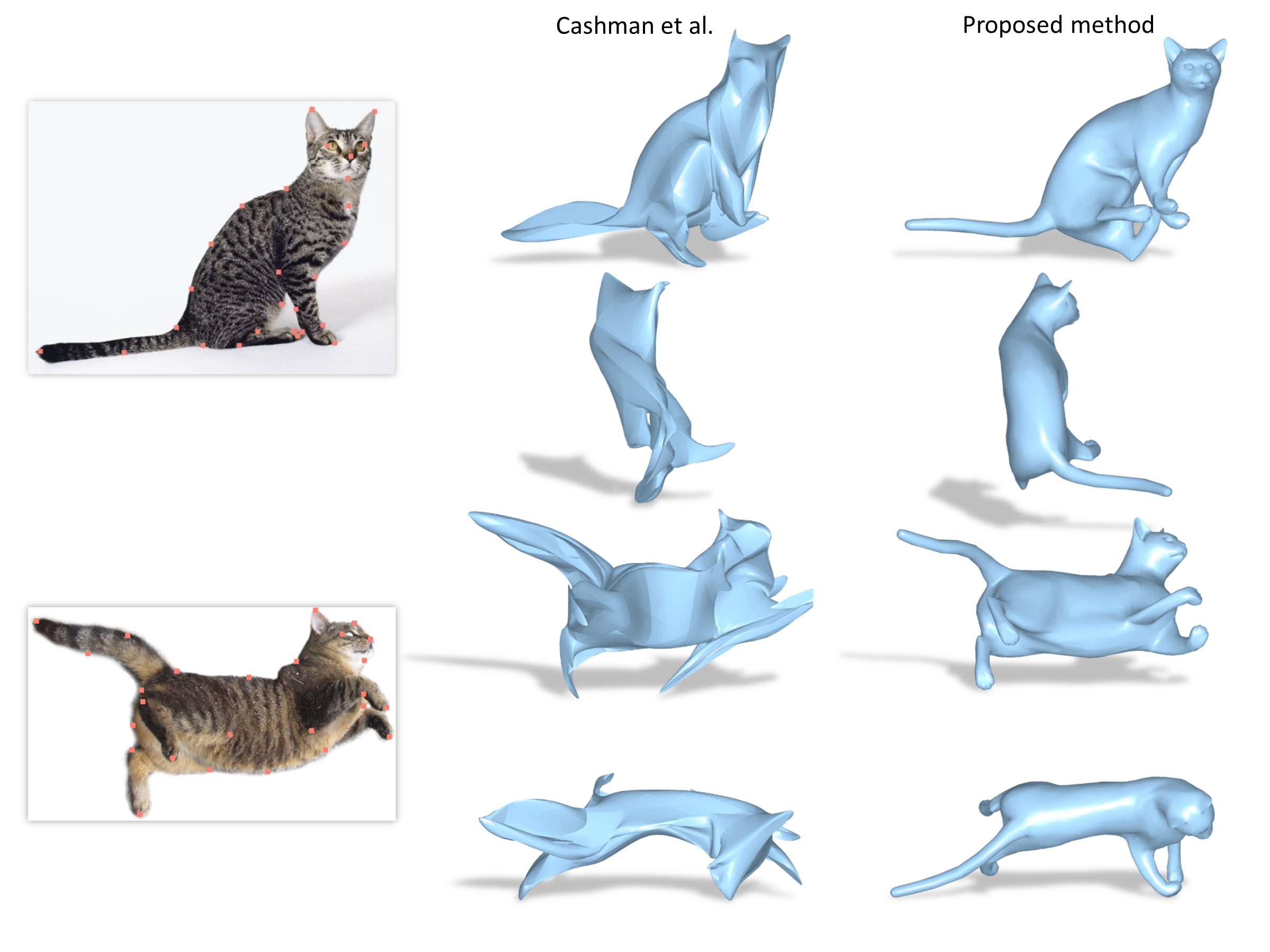 Cashman et al.

Proposed method