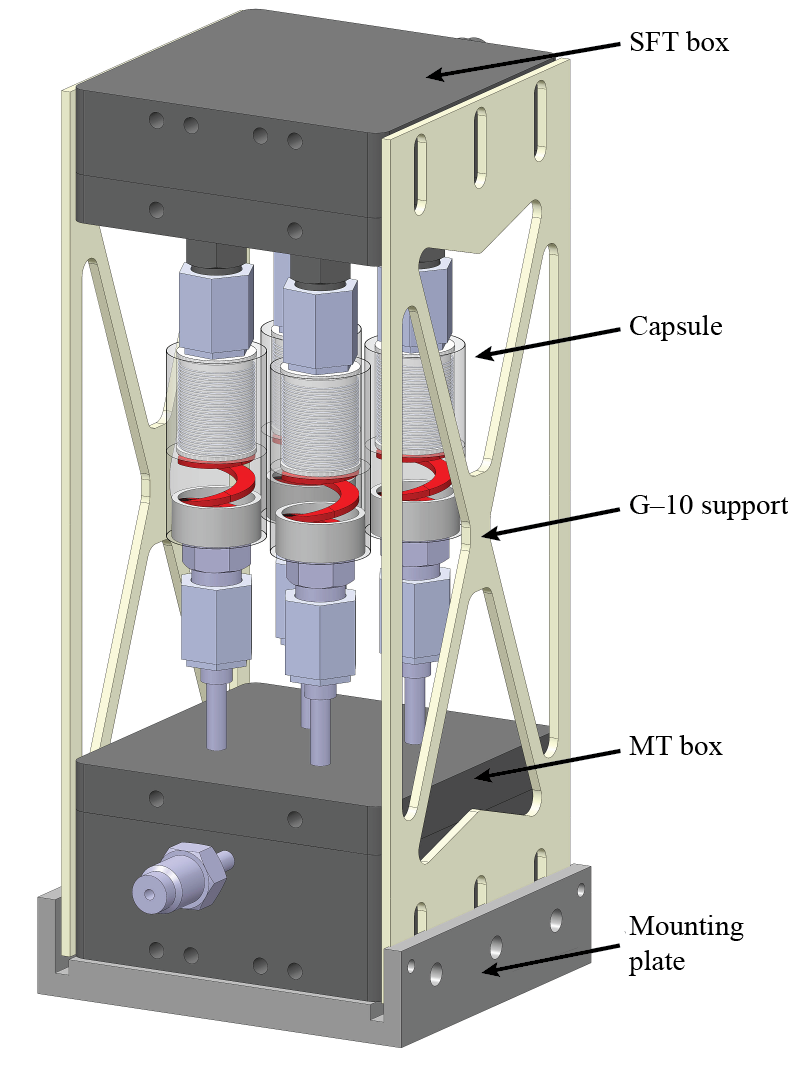 SFT box

Capsule

G–10 support

MT box

Mounting plate