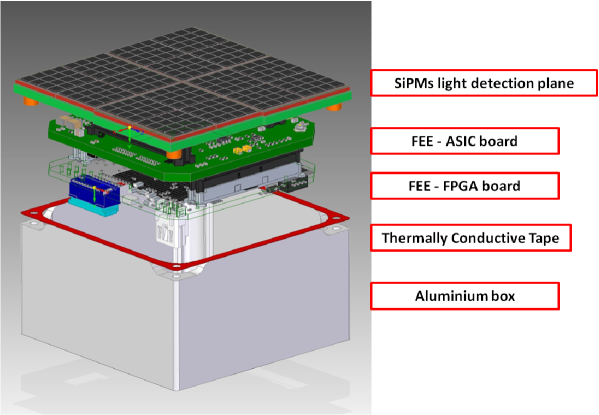 SiPMs light detection plane

FEE - ASIC board

FEE - FPGA board

Thermally Conductive Tape

Aluminium box