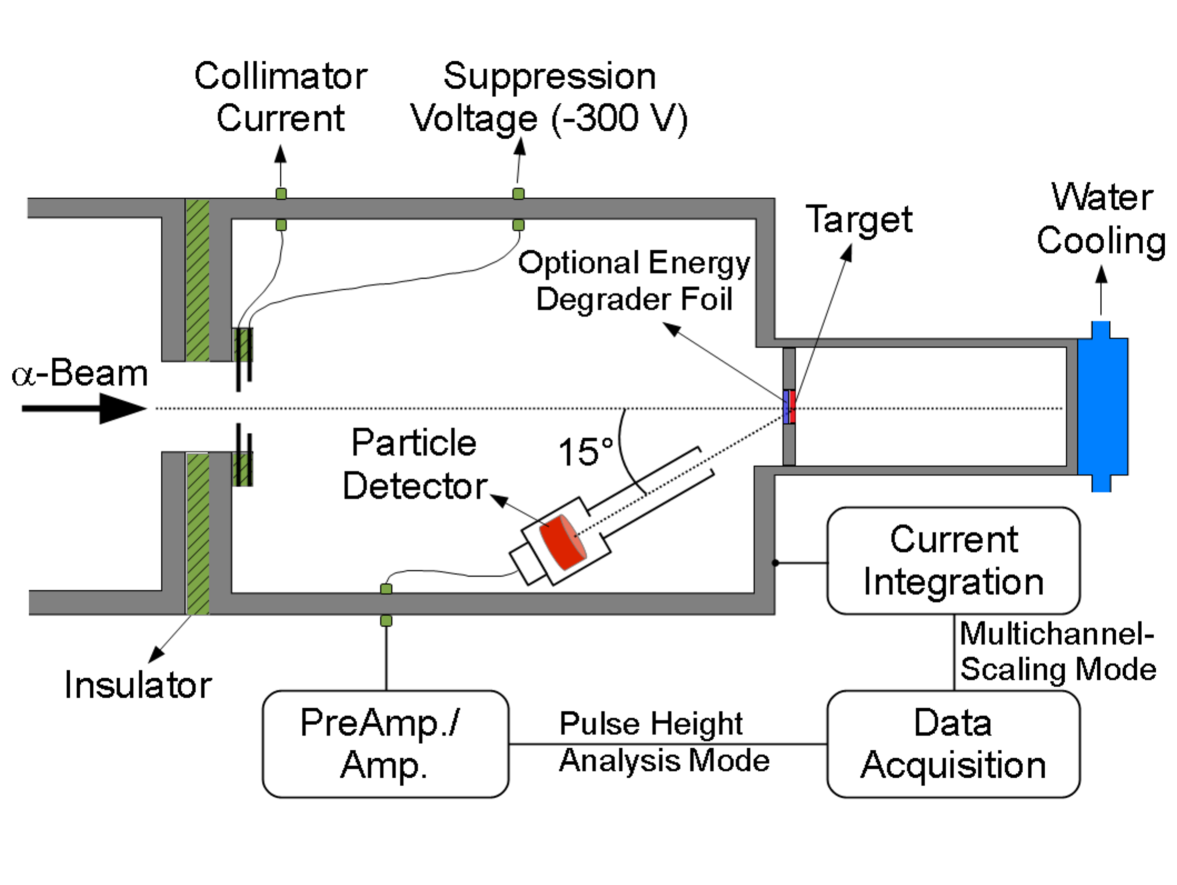 Collimator Current

Suppression Voltage (-300 V)

Target

Water Cooling

Optional Energy Degrader Foil

$\alpha$-Beam

Particle Detector

15°

Current Integration

Multichannel-Scaling Mode

Insulator

PreAmp./ Amp.

Pulse Height Analysis Mode

Data Acquisition