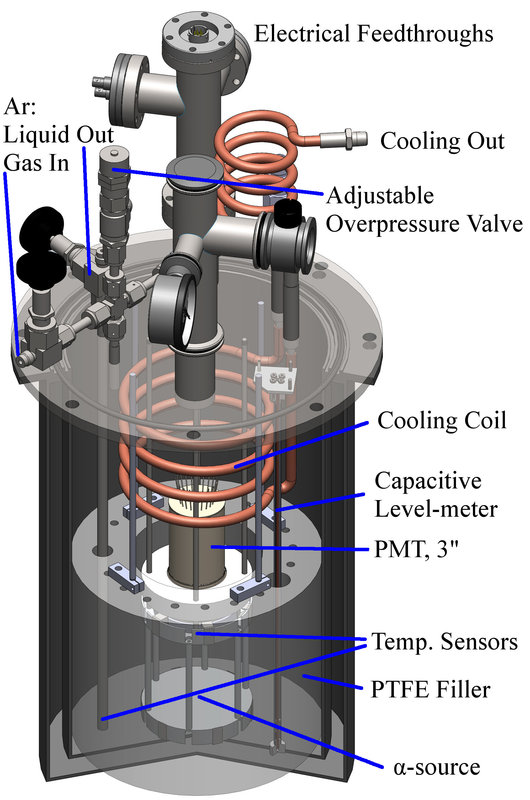 Electrical Feedthroughs

Ar:
Liquid Out
Gas In

Cooling Out

Adjustable
Overpressure Valve

Cooling Coil

Capacitive
Level-meter

PMT, 3"

Temp. Sensors

PTFE Filler

α-source