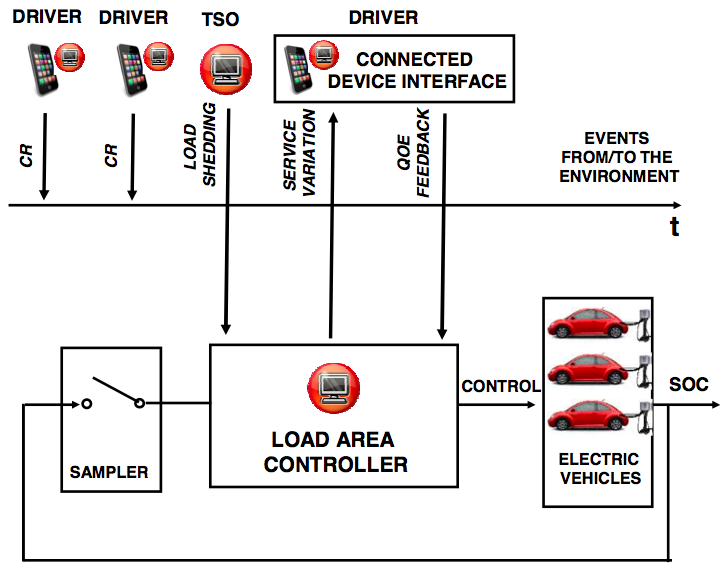 DRIVER DRIVER TSO DRIVER

CONNECTED DEVICE INTERFACE

CR

CR

LOAD SHEDDING

SERVICE VARIATION

QOE FEEDBACK

EVENTS FROM/TO THE ENVIRONMENT

t

SAMPLER

LOAD AREA CONTROLLER

CONTROL

ELECTRIC VEHICLES

SOC