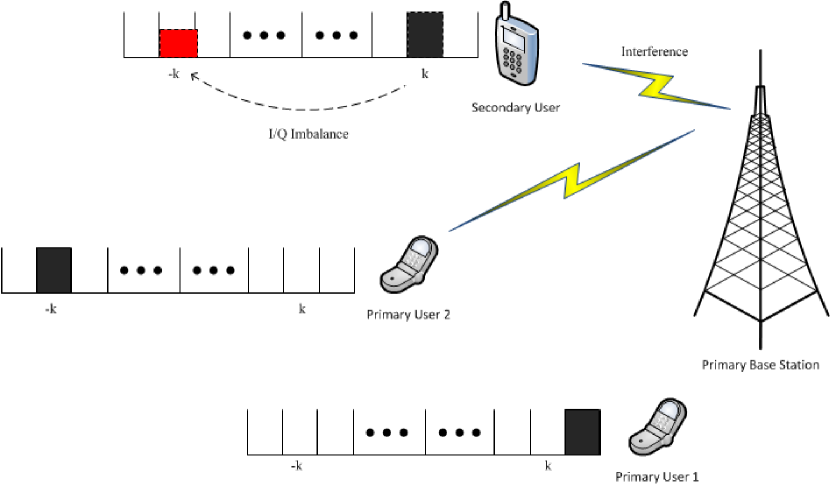 -k
k
I/Q Imbalance
Secondary User
Interference
-k
k
Primary User 2
Primary Base Station
-k
k
Primary User 1