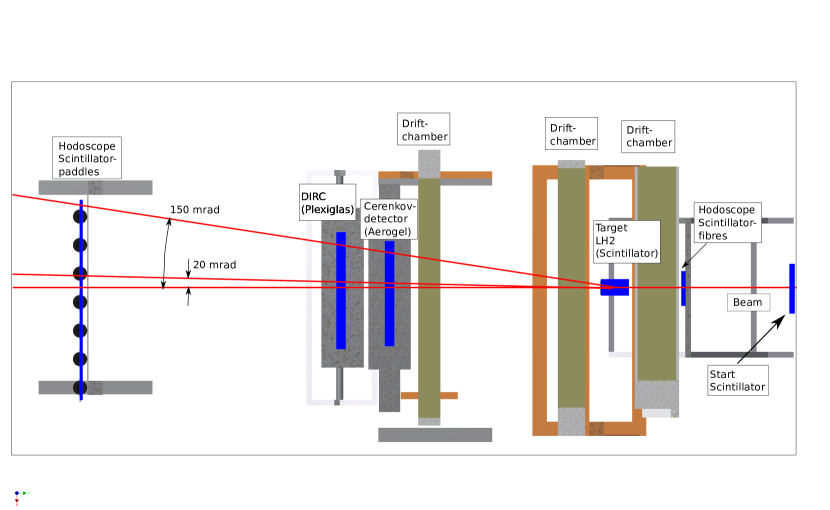 Hodoscope Scintillator-paddles

150 mrad

20 mrad

DIRC (Plexiglas)

Cerenkov-detector (Aerogel)

Drift-chamber

Drift-chamber

Drift-chamber

Target LH2 (Scintillator)

Hodoscope Scintillator-fibres

Beam

Start Scintillator