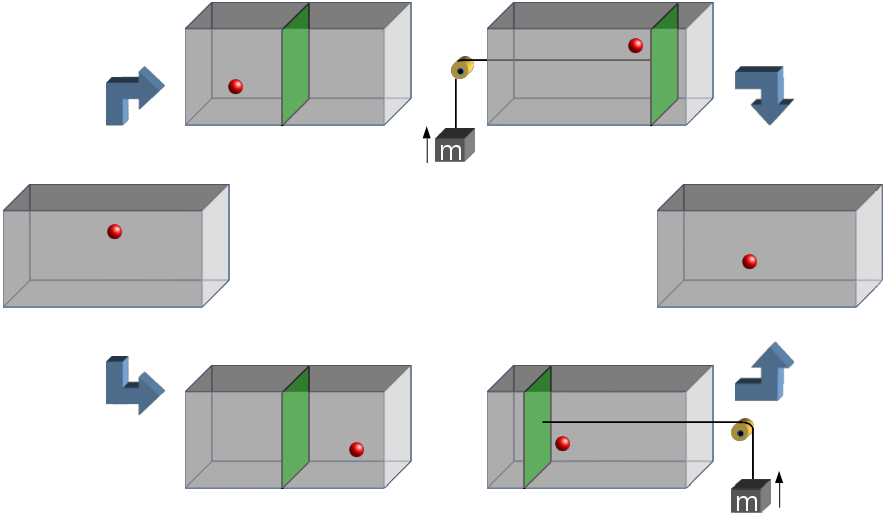 m

m