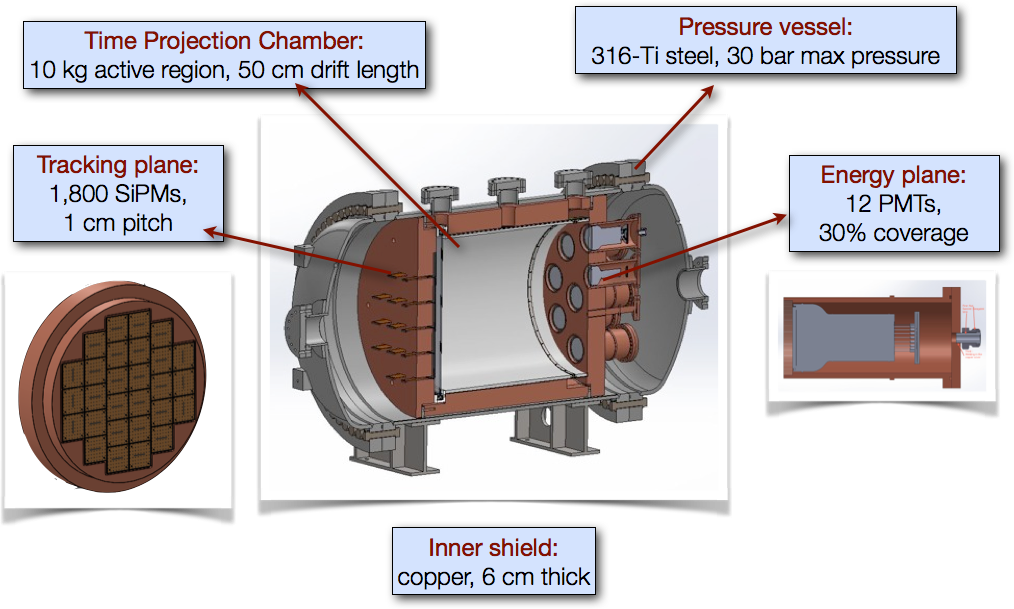 Time Projection Chamber:
10 kg active region, 50 cm drift length

Pressure vessel:
316-Ti steel, 30 bar max pressure

Tracking plane:
1,800 SiPMs,
1 cm pitch

Energy plane:
12 PMTs,
30% coverage

Inner shield:
copper, 6 cm thick