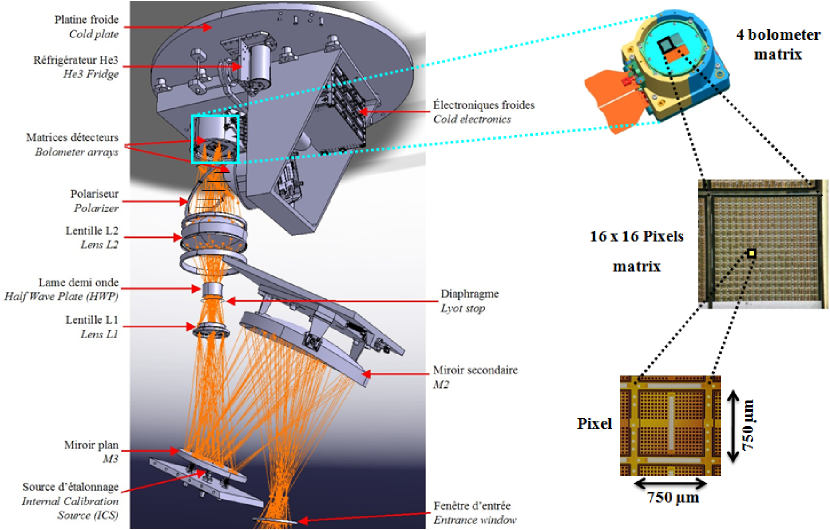 Platine froide
Cold plate

Réfrigérateur He3
He3 Fridge

Matrices détecteurs
Bolometer arrays

Polariseur
Polarizer

Lentille L2
Lens L2

Lame demi onde
Half Wave Plate (HWP)

Lentille L1
Lens L1

Miroir plan
M3

Source d'étalonnage
Internal Calibration Source (ICS)

Électroniques froides
Cold electronics

Diaphragme
Lyot stop

Miroir secondaire
M2

Fenêtre d'entrée
Entrance window

4 bolometer matrix

16 x 16 Pixels matrix

Pixel

750 µm

750 µm