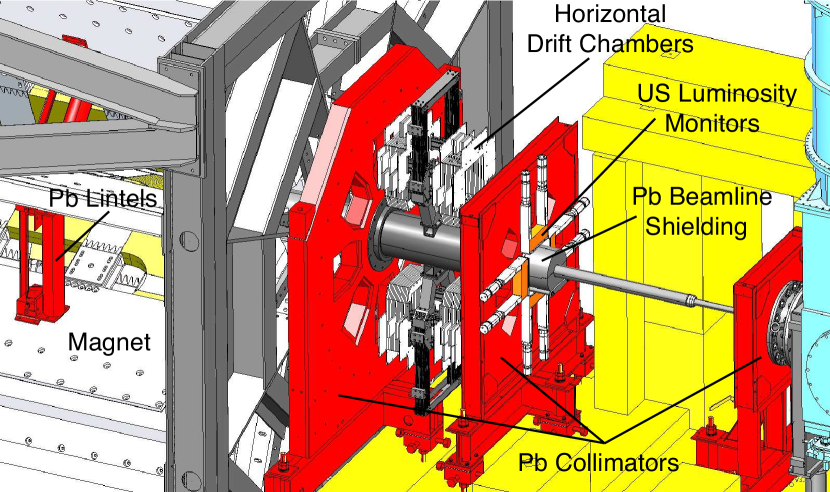 Horizontal Drift Chambers

US Luminosity Monitors

Pb Beamline Shielding

Pb Lintels

Magnet

Pb Collimators