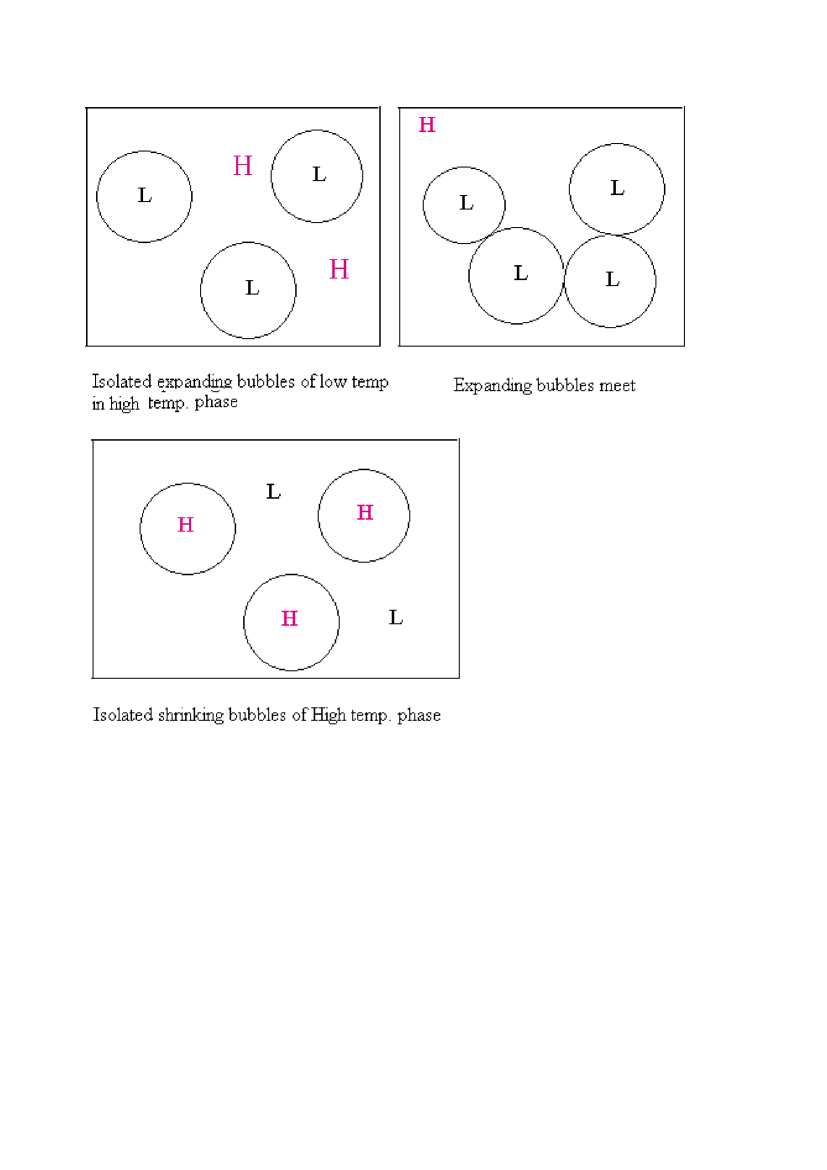 L H L L H

Isolated expanding bubbles of low temp in high temp. phase

H L L L L

Expanding bubbles meet

H L H H L

Isolated shrinking bubbles of High temp. phase