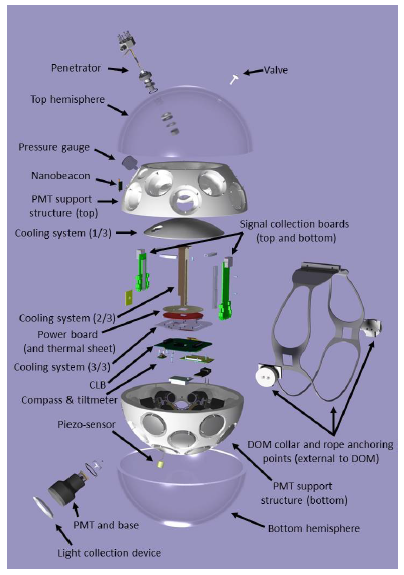 Penetrator

Valve

Top hemisphere

Pressure gauge

Nanobeacon

PMT support structure (top)

Cooling system (1/3)

Signal collection boards (top and bottom)

Cooling system (2/3)

Power board (and thermal sheet)

Cooling system (3/3)

CLB

Compass & tiltmeter

Piezo-sensor

DOM collar and rope anchoring points (external to DOM)

PMT support structure (bottom)

PMT and base

Bottom hemisphere

Light collection device