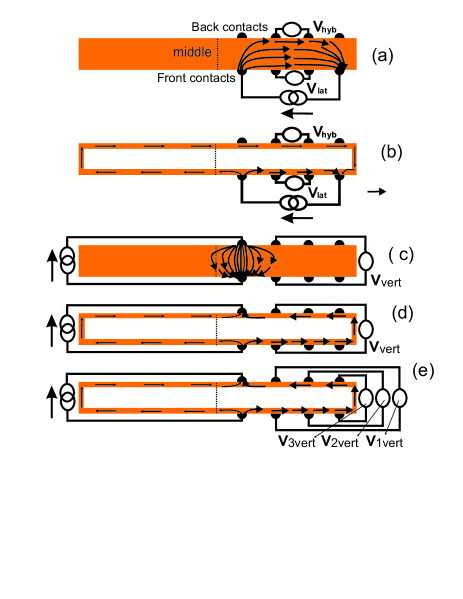 Back contacts
$V_{hyb}$
middle
(a)
Front contacts
$V_{lat}$

$V_{hyb}$
(b)
$V_{lat}$

( c)
$V_{vert}$

(d)
$V_{vert}$

(e)
$V_{3vert}$ $V_{2vert}$ $V_{1vert}$