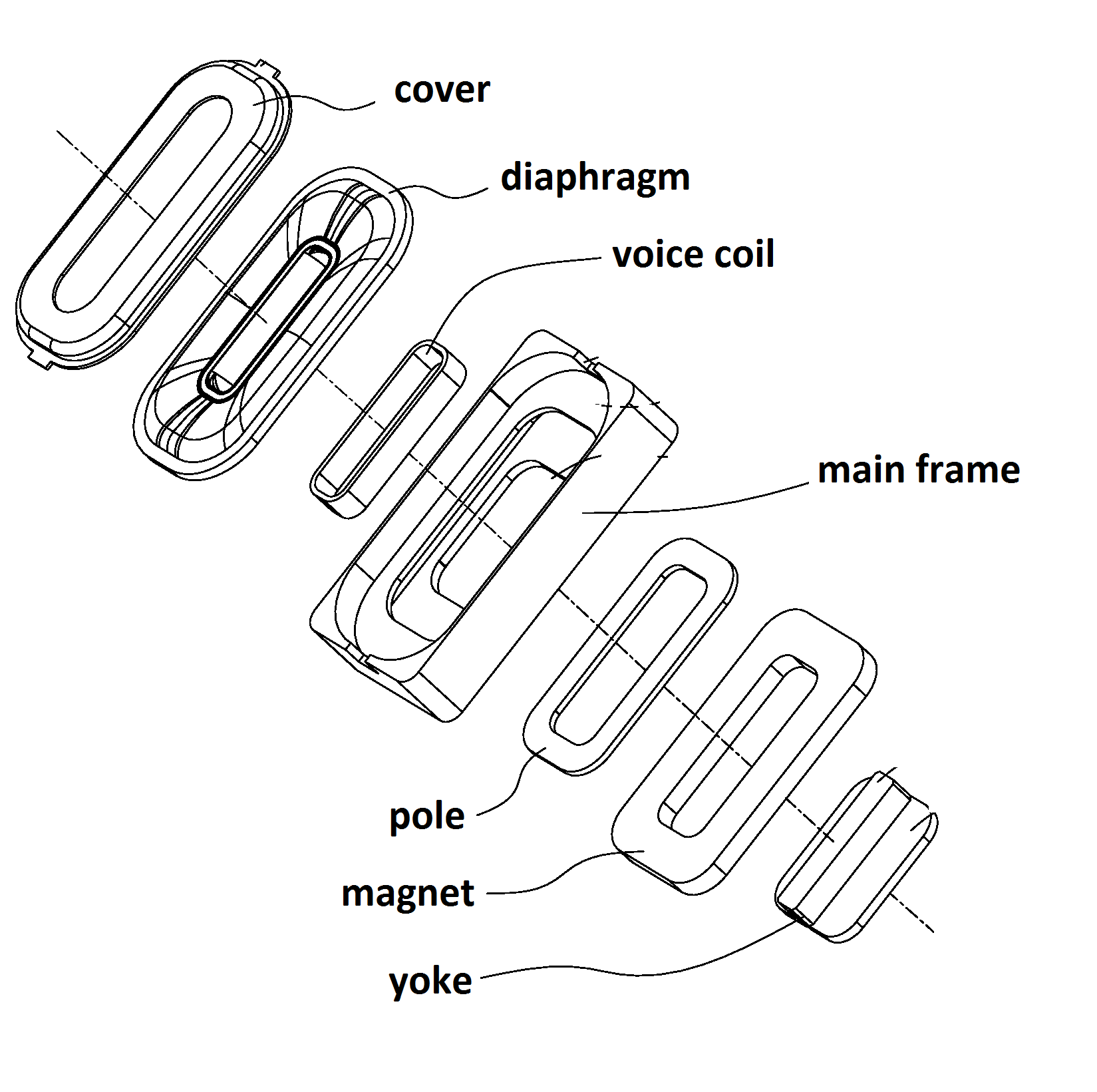 cover
diaphragm
voice coil
main frame
pole
magnet
yoke