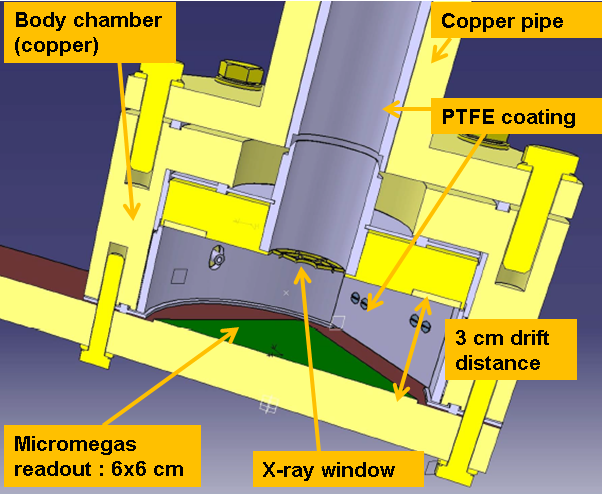 Body chamber (copper)

Copper pipe

PTFE coating

3 cm drift distance

Micromegas readout : 6x6 cm

X-ray window