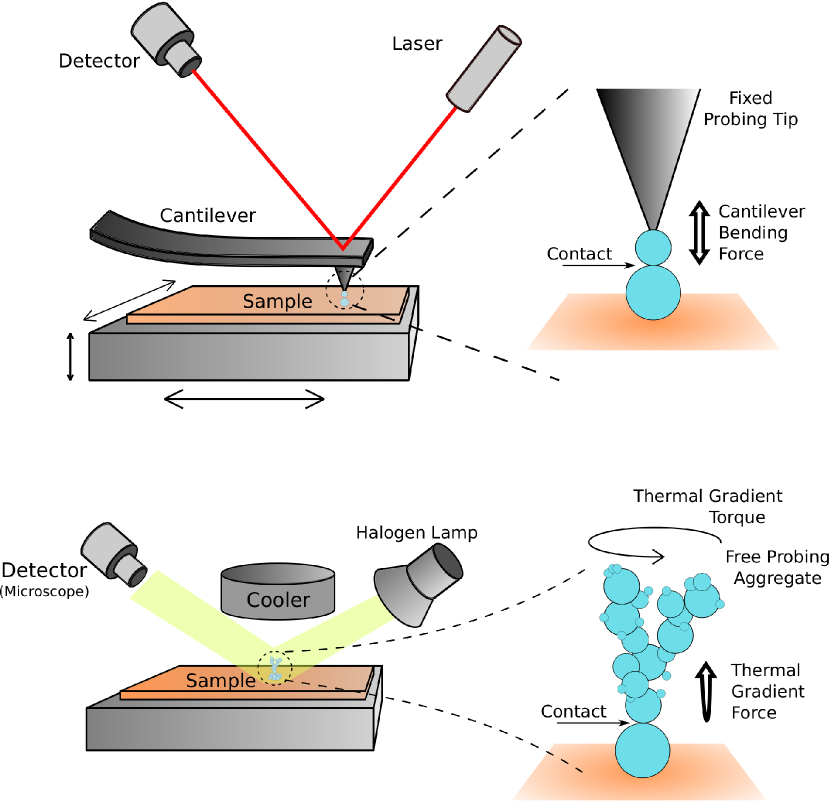 Detector

Laser

Fixed Probing Tip

Cantilever

Cantilever Bending Force

Contact

Sample

Thermal Gradient Torque

Halogen Lamp

Free Probing Aggregate

Detector (Microscope)

Cooler

Sample

Thermal Gradient Force

Contact