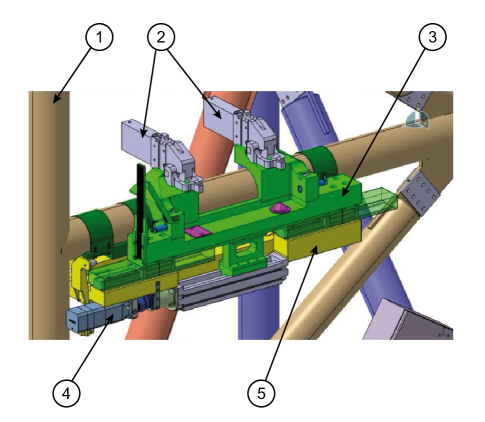 1
2
3
4
5