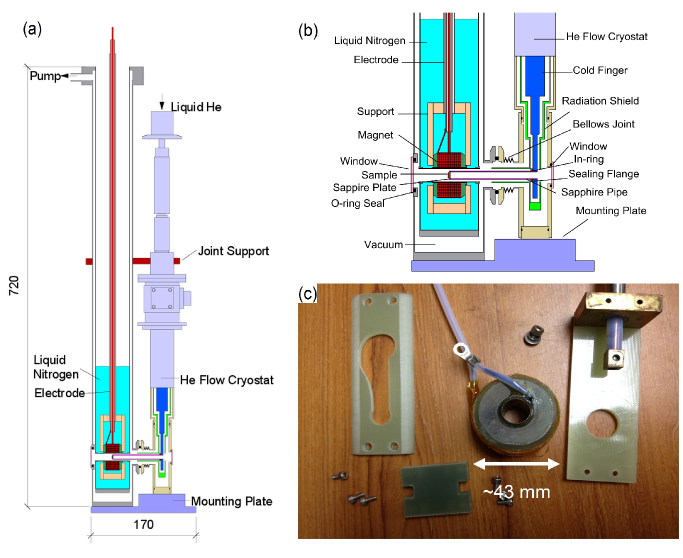 (a)

Pump

Liquid He

Joint Support

720

Liquid Nitrogen

Electrode

He Flow Cryostat

Mounting Plate

170

(b)

Liquid Nitrogen

Electrode

Support

Magnet

Window

Sample

Sappire Plate

O-ring Seal

Vacuum

He Flow Cryostat

Cold Finger

Radiation Shield

Bellows Joint

Window

In-ring

Sealing Flange

Sapphire Pipe

Mounting Plate

(c)

~43 mm