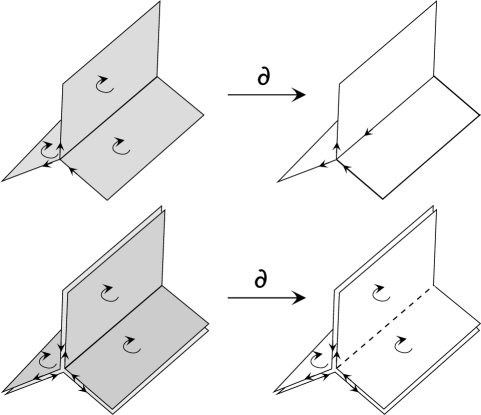 $\partial$

$\partial$