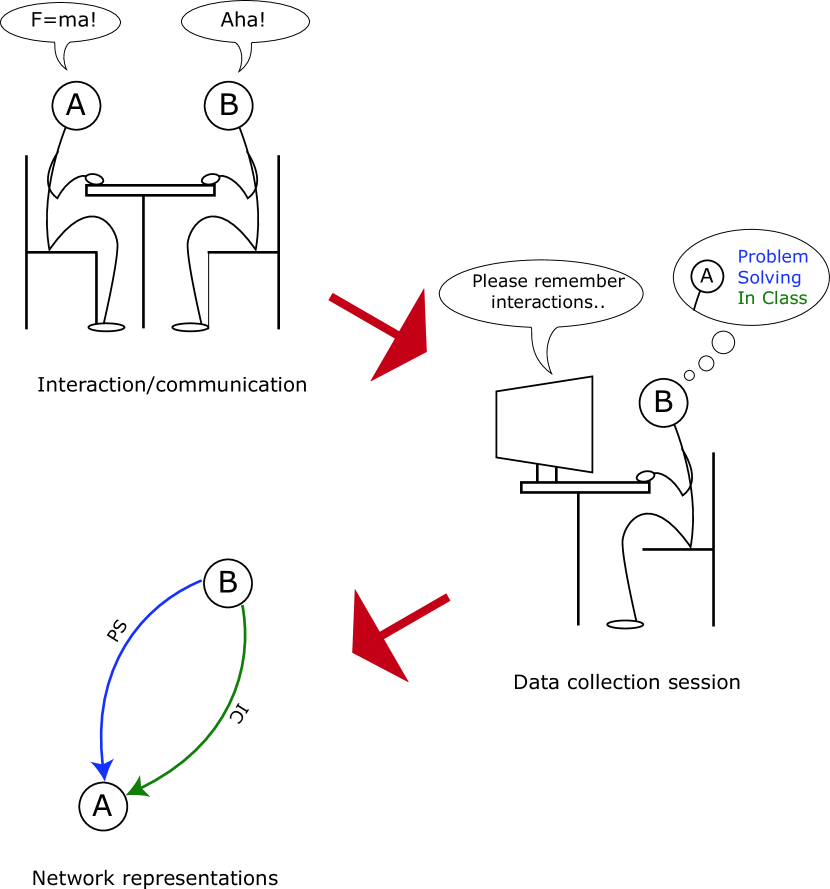 F=ma!

Aha!

A

B

Interaction/communication

Please remember interactions..

A

Problem Solving In Class

B

Data collection session

B

PS

IC

A

Network representations