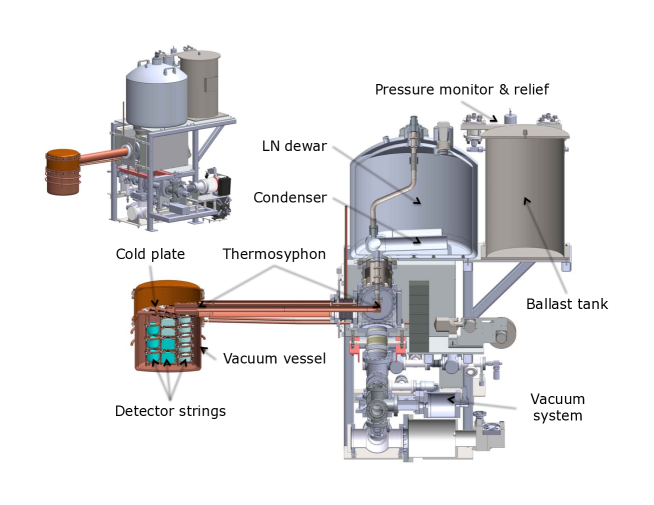 Pressure monitor & relief

LN dewar

Condenser

Cold plate

Thermosyphon

Ballast tank

Vacuum vessel

Detector strings

Vacuum system