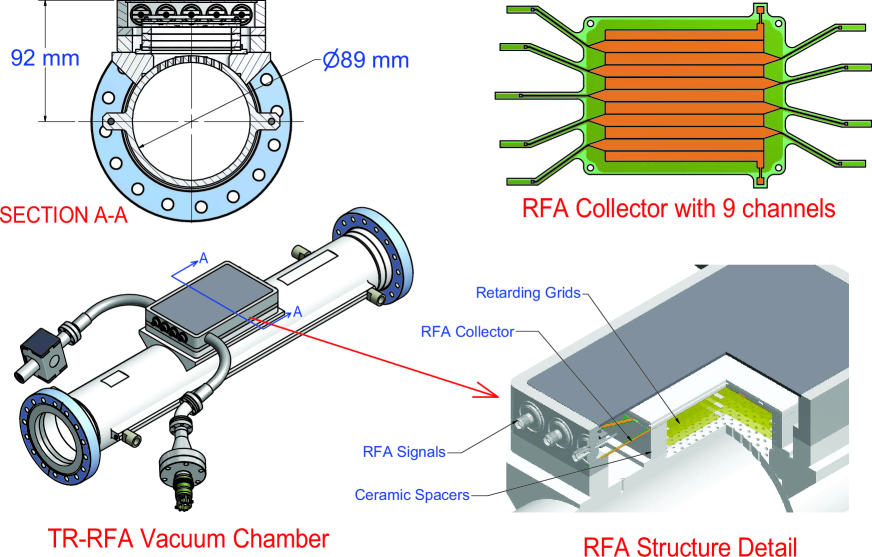 92 mm

Ø89 mm

SECTION A-A

RFA Collector with 9 channels

A

A

Retarding Grids

RFA Collector

RFA Signals

Ceramic Spacers

TR-RFA Vacuum Chamber

RFA Structure Detail