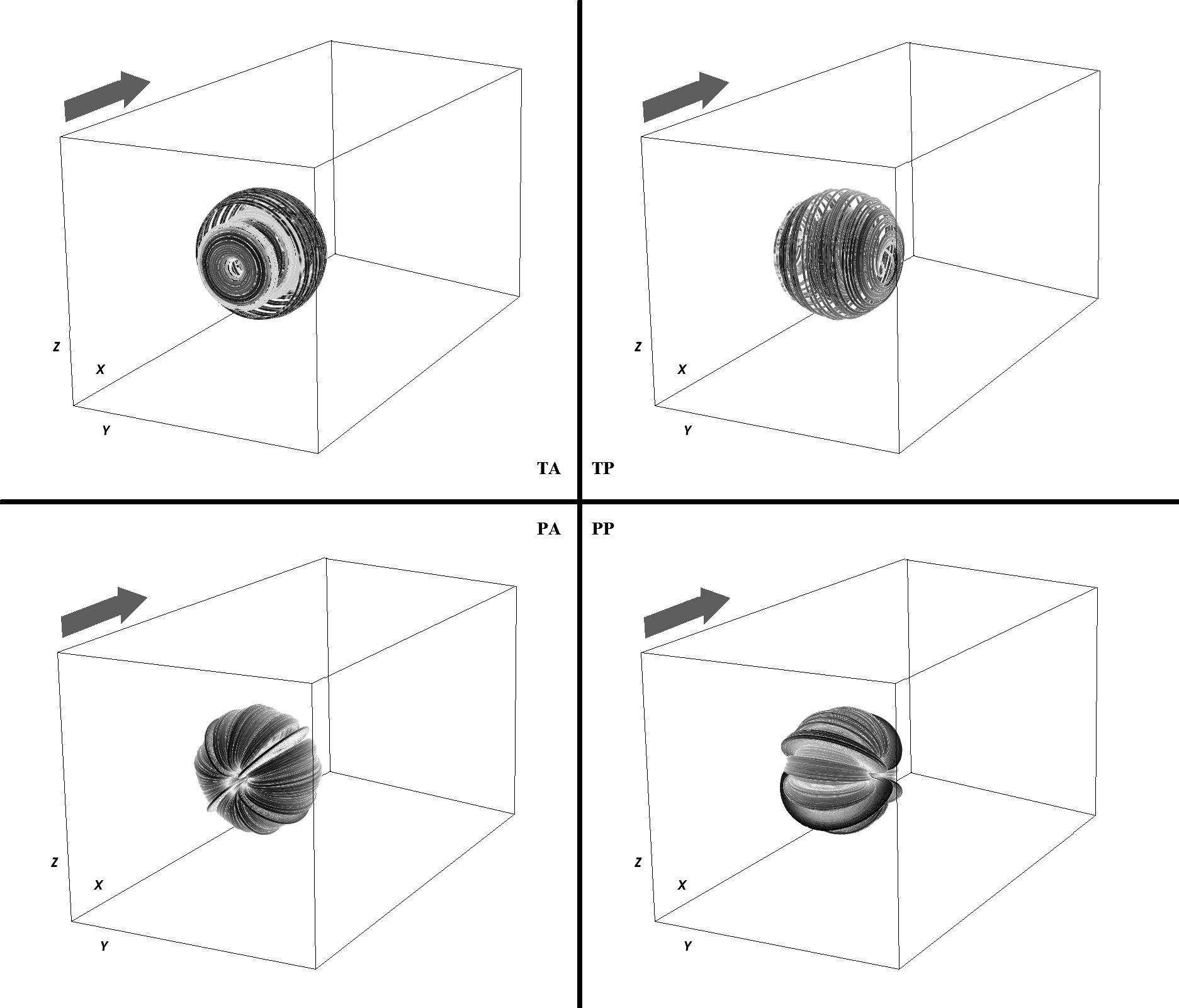 Z
X
Y
TA

Z
X
Y
TP

PA
Z
X
Y

PP
Z
X
Y