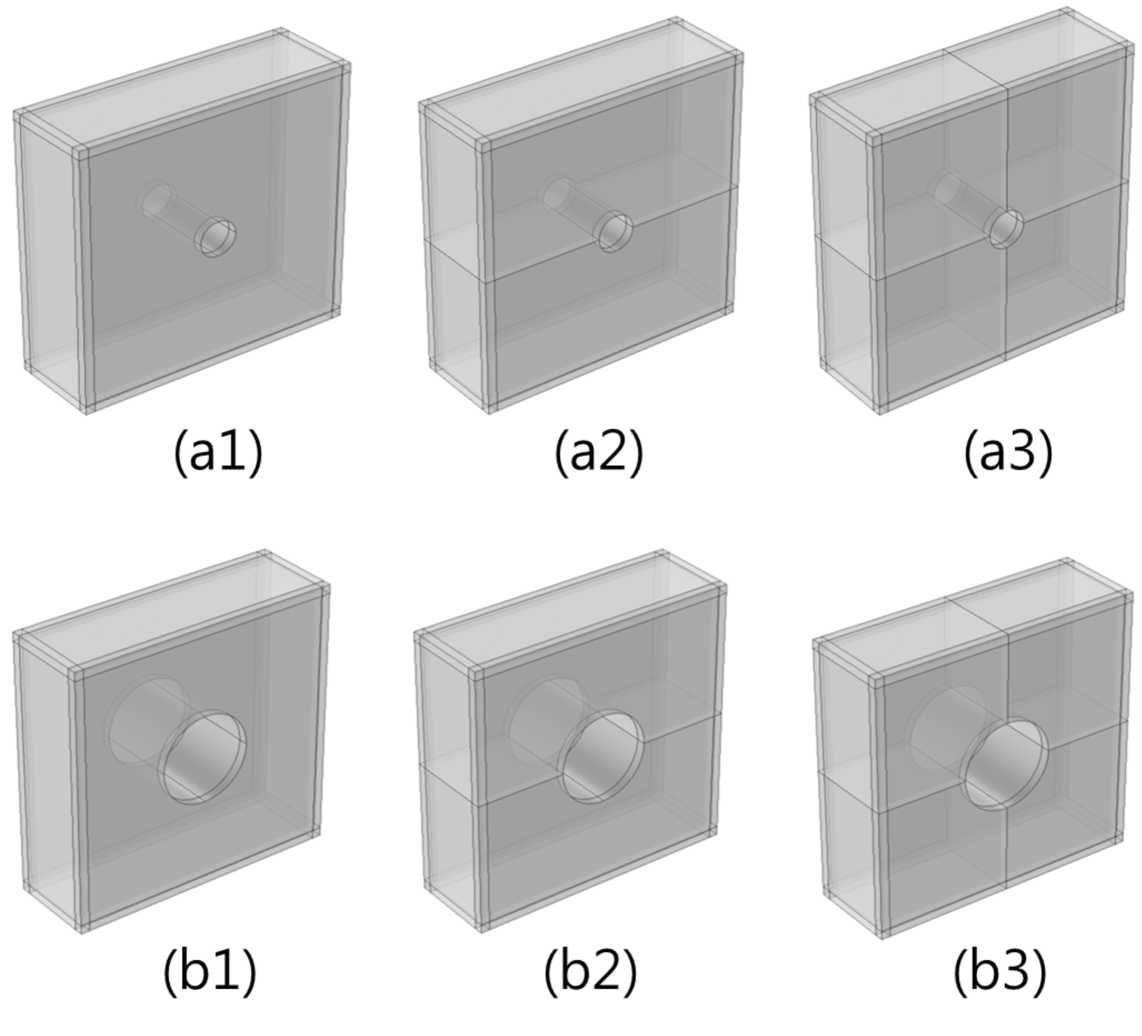 (a1)

(a2)

(a3)

(b1)

(b2)

(b3)